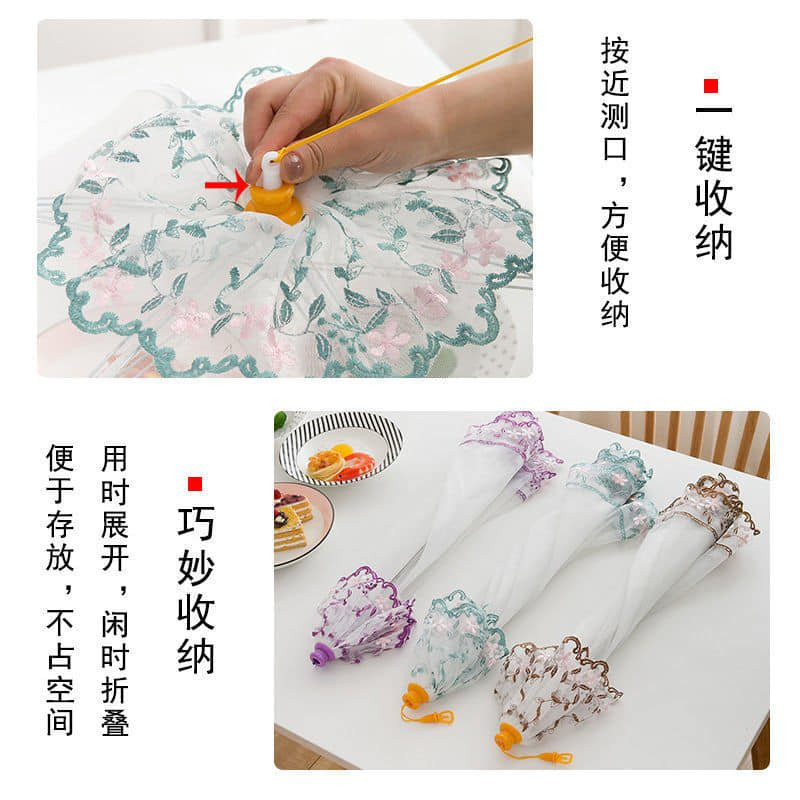 一键收纳

按近测口，方便收纳

巧妙收纳

用时展开，闲时折叠

便于存放，不占空间