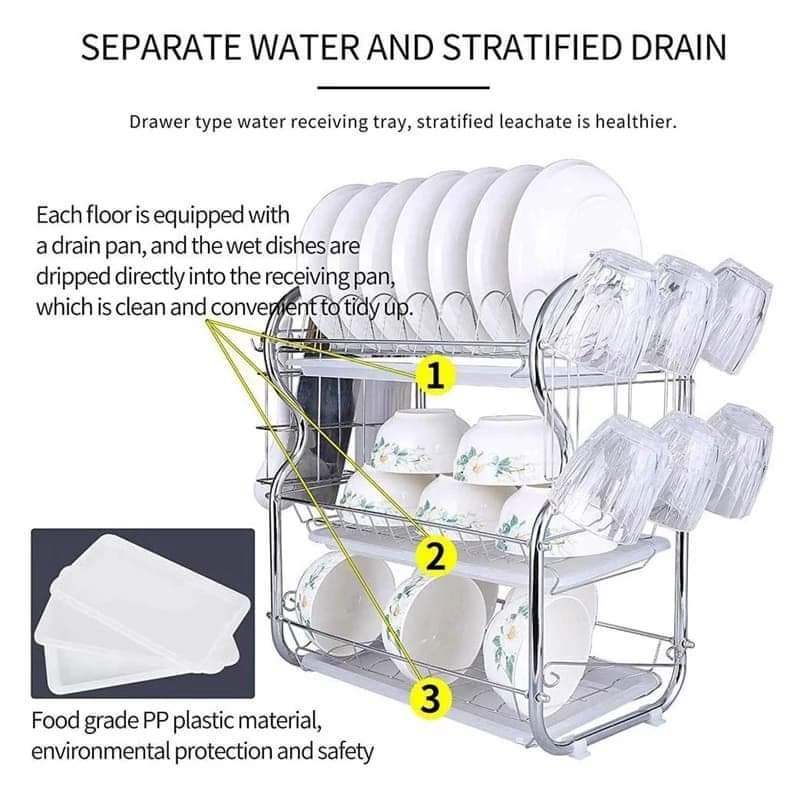 SEPARATE WATER AND STRATIFIED DRAIN

Drawer type water receiving tray, stratified leachate is healthier.

Each floor is equipped with a drain pan, and the wet dishes are dripped directly into the receiving pan, which is clean and convenient to tidy up.

1

2

3

Food grade PP plastic material, environmental protection and safety